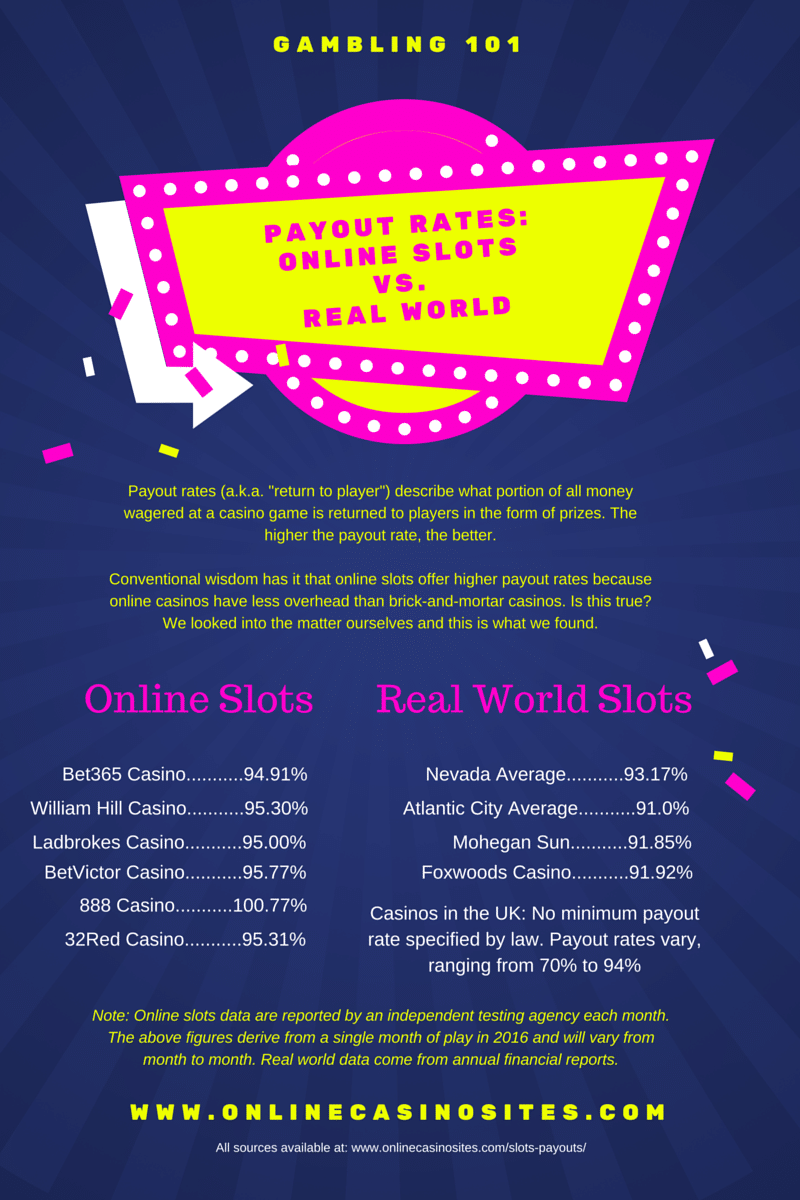 GAMBLING 101

PAYOUT RATES: ONLINE SLOTS VS. REAL WORLD

Payout rates (a.k.a. "return to player") describe what portion of all money wagered at a casino game is returned to players in the form of prizes. The higher the payout rate, the better.

Conventional wisdom has it that online slots offer higher payout rates because online casinos have less overhead than brick-and-mortar casinos. Is this true? We looked into the matter ourselves and this is what we found.

Online Slots

Bet365 Casino...........94.91%
William Hill Casino...........95.30%
Ladbrokes Casino...........95.00%
BetVictor Casino...........95.77%
888 Casino...........100.77%
32Red Casino...........95.31%

Real World Slots

Nevada Average...........93.17%
Atlantic City Average...........91.0%
Mohegan Sun...........91.85%
Foxwoods Casino...........91.92%

Casinos in the UK: No minimum payout rate specified by law. Payout rates vary, ranging from 70% to 94%

Note: Online slots data are reported by an independent testing agency each month. The above figures derive from a single month of play in 2016 and will vary from month to month. Real world data come from annual financial reports.

WWW.ONLINECASINOSITES.COM

All sources available at: www.onlinecasinosites.com/slots-payouts/